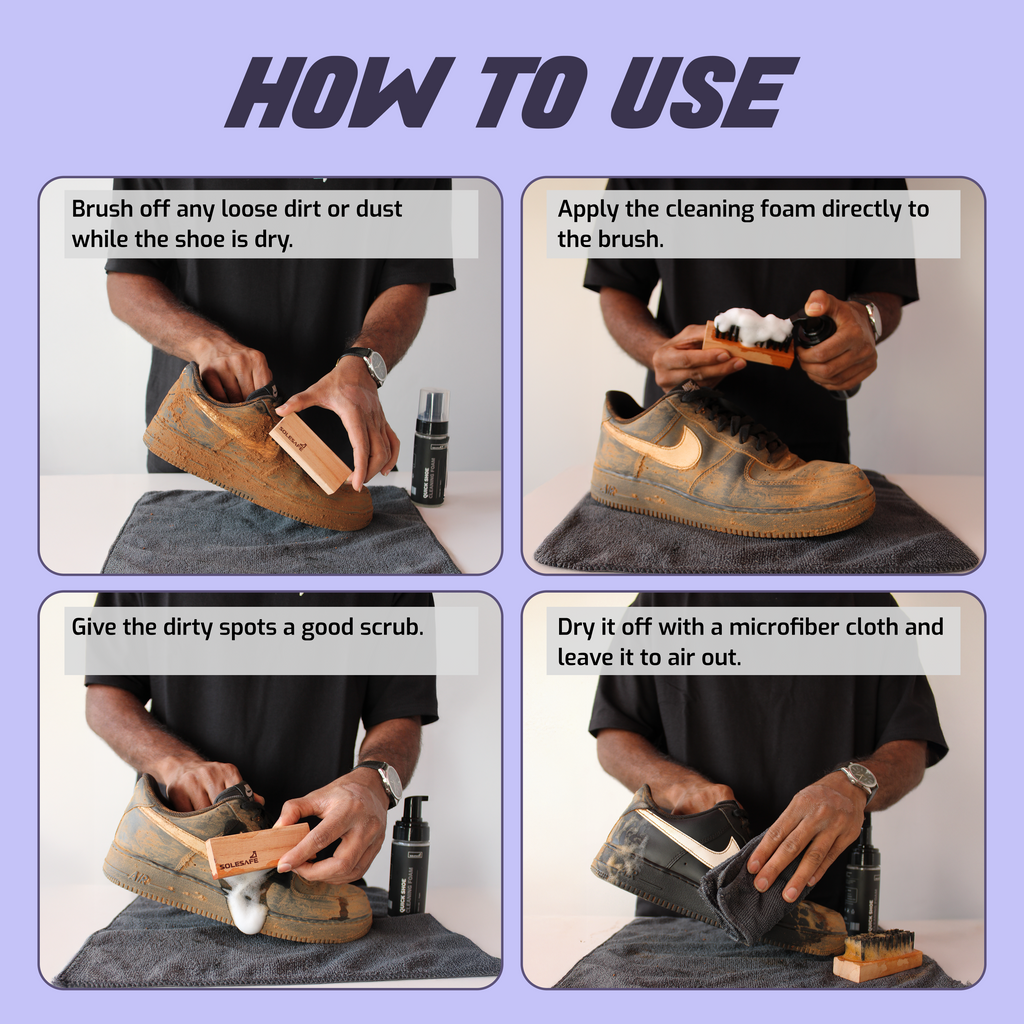 HOW TO USE

Brush off any loose dirt or dust while the shoe is dry.

SOLESAFE

QUICK SHOE

Apply the cleaning foam directly to the brush.

Give the dirty spots a good scrub.

SOLESAFE

QUICK SHOE CLEANING FOAM

Dry it off with a microfiber cloth and leave it to air out.

QUICK SHOE